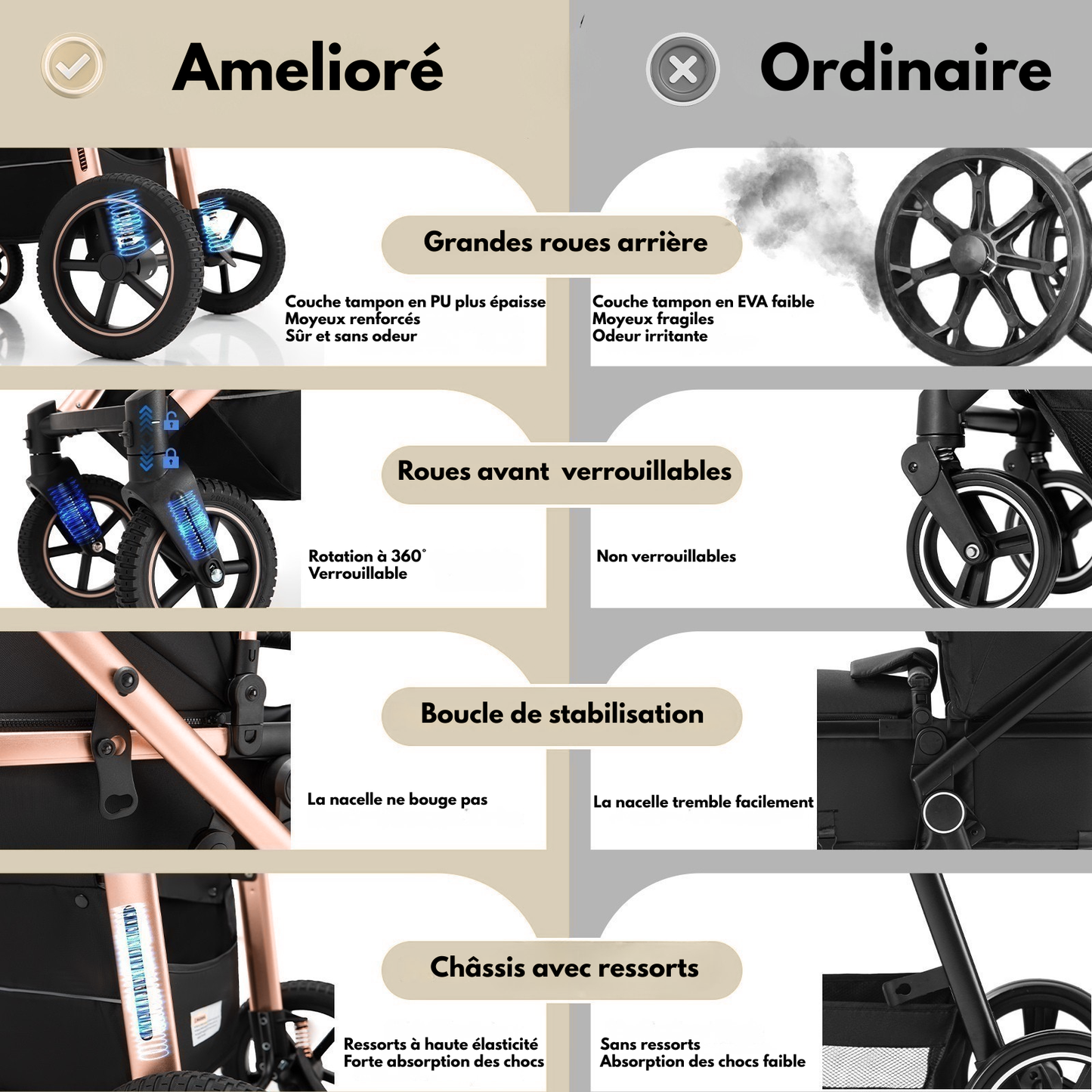 Amelioré

Ordinaire

Grandes roues arrière

Couche tampon en PU plus épaisse
Moyeux renforcés
Sûr et sans odeur

Couche tampon en EVA faible
Moyeux fragiles
Odeur irritante

Roues avant verrouillables

Rotation à 360°
Verrouillable

Non verrouillables

Boucle de stabilisation

La nacelle ne bouge pas

La nacelle tremble facilement

Châssis avec ressorts

Ressorts à haute élasticité
Forte absorption des chocs

Sans ressorts
Absorption des chocs faible