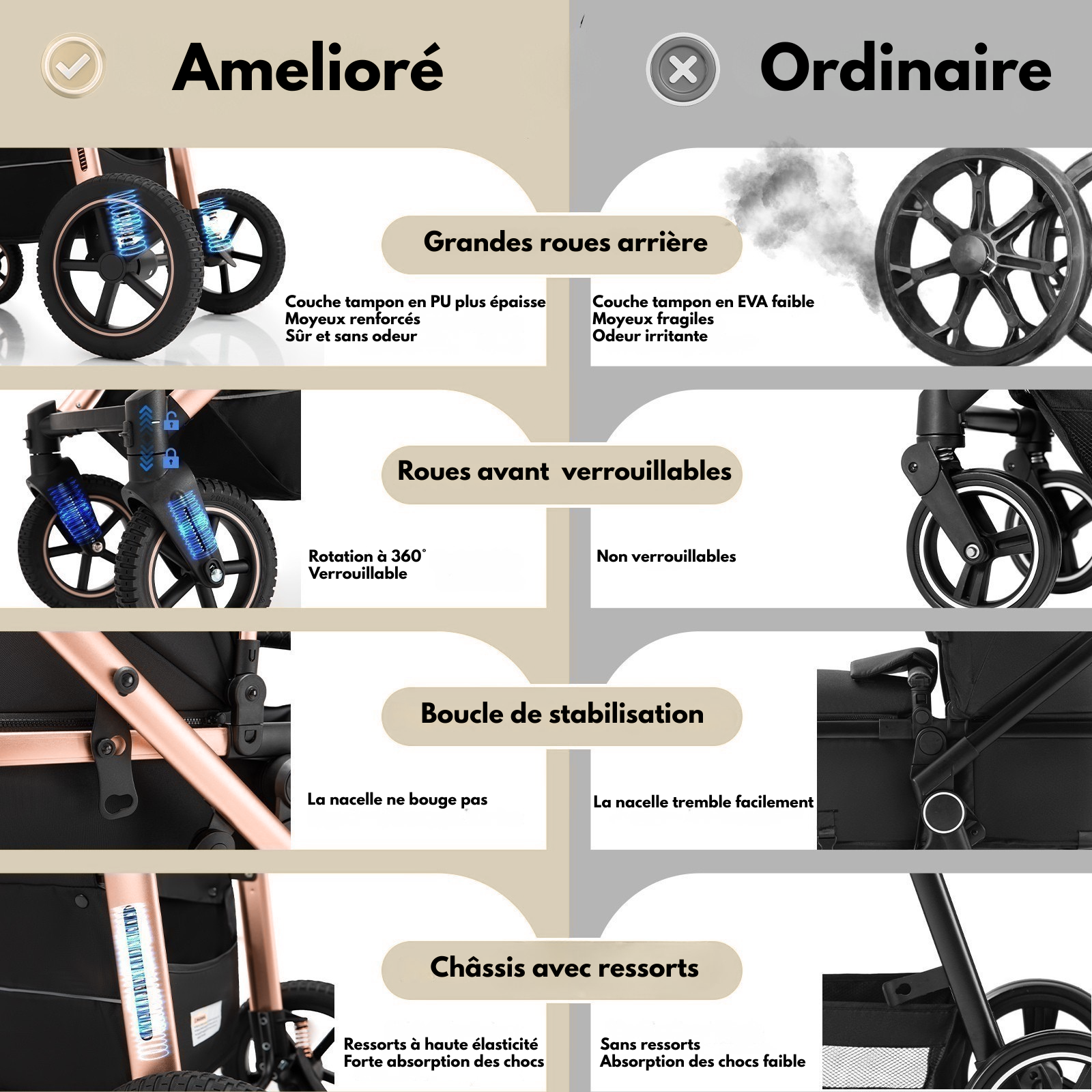 Amelioré

Ordinaire

Grandes roues arrière

Couche tampon en PU plus épaisse
Moyeux renforcés
Sûr et sans odeur

Couche tampon en EVA faible
Moyeux fragiles
Odeur irritante

Roues avant verrouillables

Rotation à 360°
Verrouillable

Non verrouillables

Boucle de stabilisation

La nacelle ne bouge pas

La nacelle tremble facilement

Châssis avec ressorts

Ressorts à haute élasticité
Forte absorption des chocs

Sans ressorts
Absorption des chocs faible